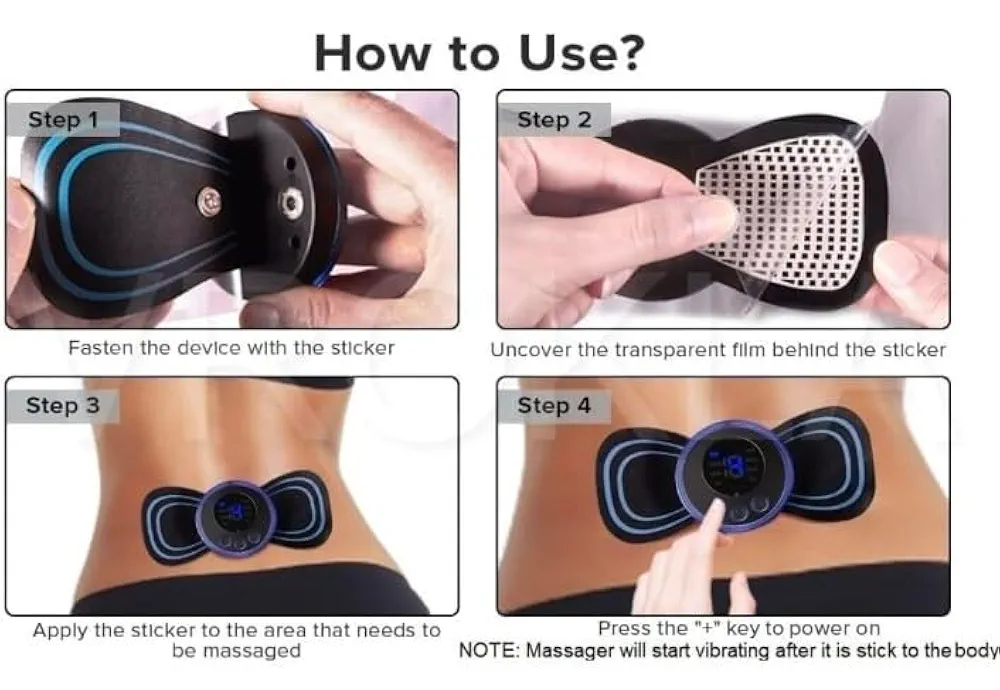 How to Use?

Step 1

Fasten the device with the sticker

Step 2

Uncover the transparent film behind the sticker

Step 3

Apply the sticker to the area that needs to be massaged

Step 4

Press the "+" key to power on
NOTE: Massager will start vibrating after it is stick to the body