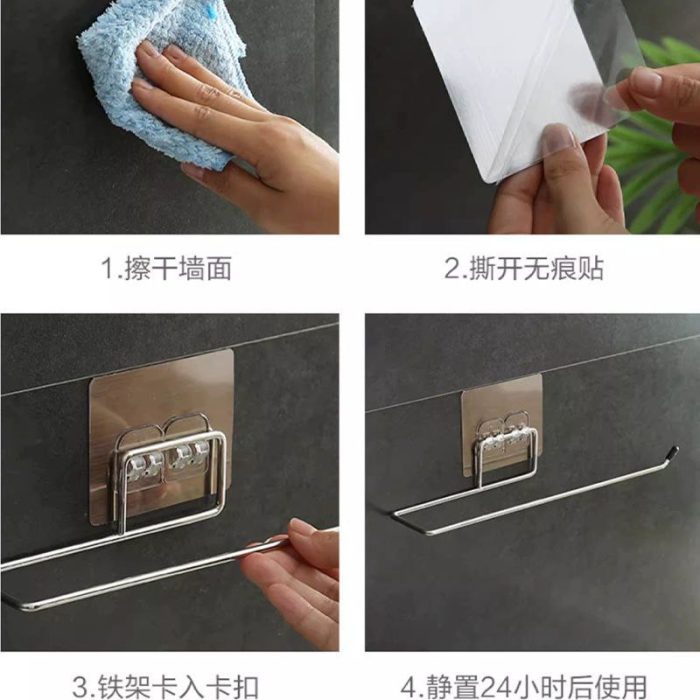 1.擦干墙面

2.撕开无痕贴

3.铁架卡入卡扣

4.静置24小时后使用